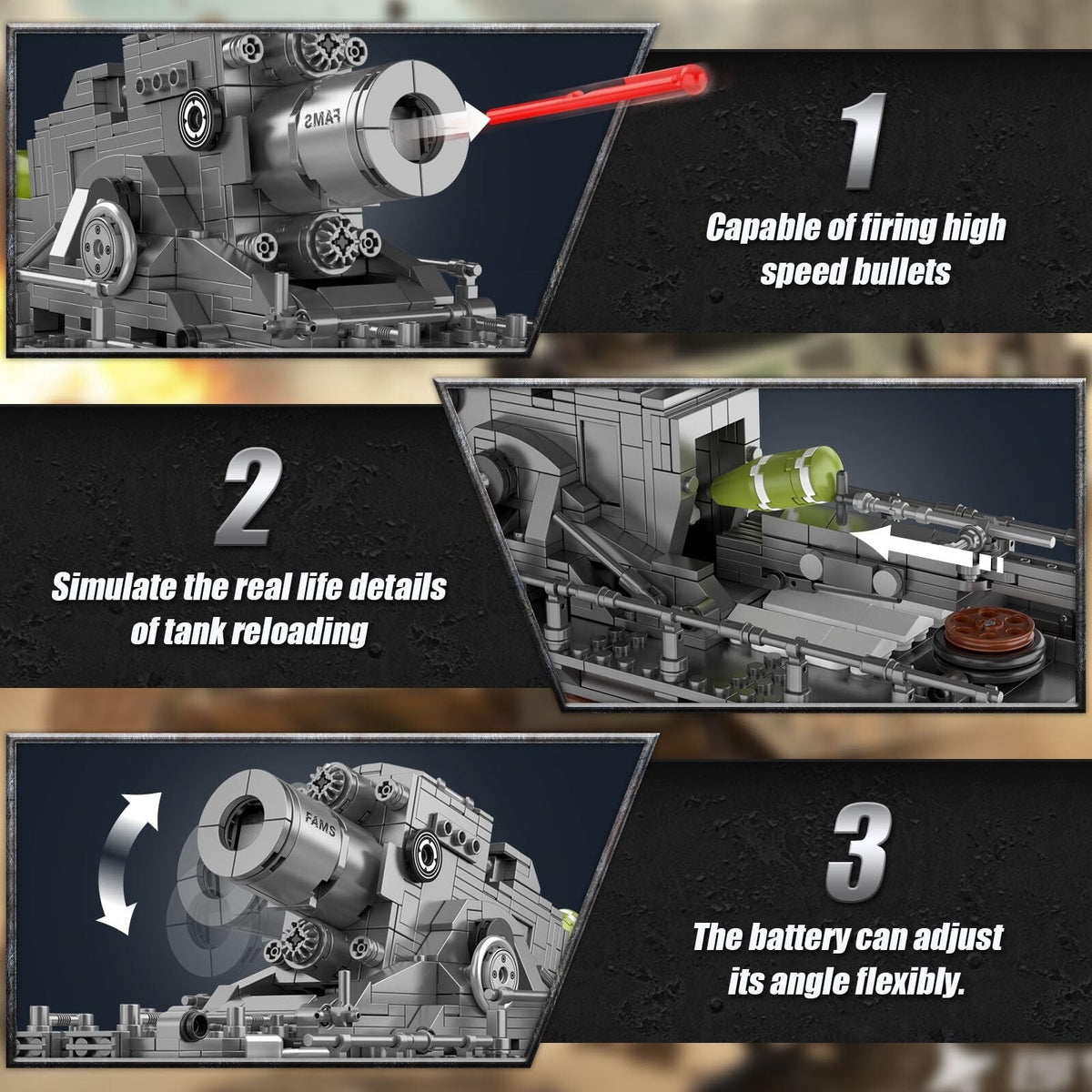 FAMS

1

Capable of firing high speed bullets

2

Simulate the real life details of tank reloading

FAMS

3

The battery can adjust its angle flexibly.