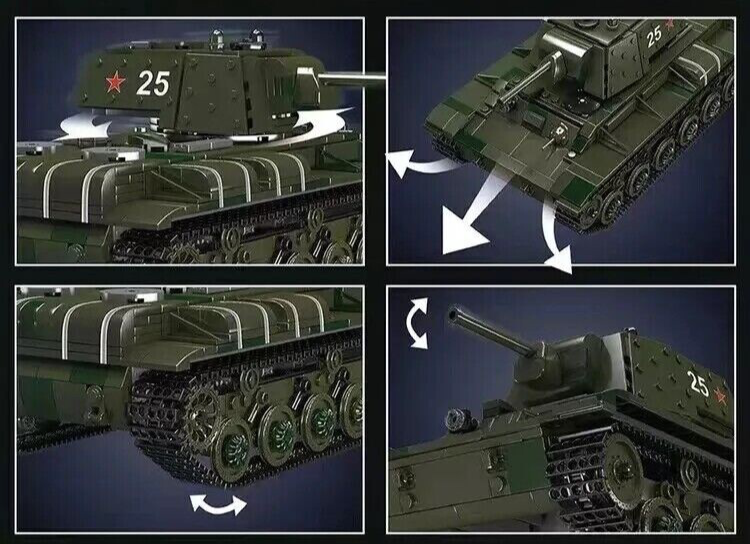 25

25

25